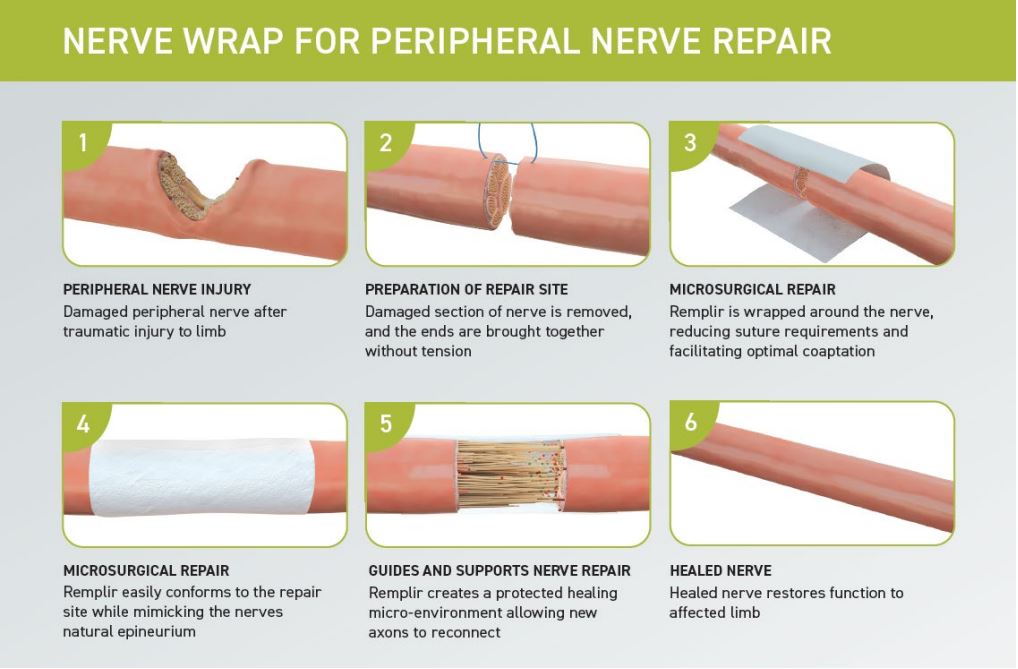 NERVE WRAP FOR PERIPHERAL NERVE REPAIR

1

PERIPHERAL NERVE INJURY
Damaged peripheral nerve after traumatic injury to limb

2

PREPARATION OF REPAIR SITE
Damaged section of nerve is removed, and the ends are brought together without tension

3

MICROSURGICAL REPAIR
Remplir is wrapped around the nerve, reducing suture requirements and facilitating optimal coaptation

4

MICROSURGICAL REPAIR
Remplir easily conforms to the repair site while mimicking the nerves natural epineurium

5

GUIDES AND SUPPORTS NERVE REPAIR
Remplir creates a protected healing micro-environment allowing new axons to reconnect

6

HEALED NERVE
Healed nerve restores function to affected limb